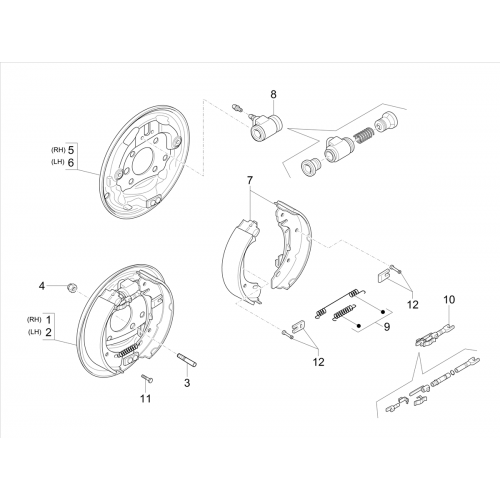 8

(RH) 5
(LH) 6

7

4

(RH) 1
(LH) 2

12

10

9

12

3

11